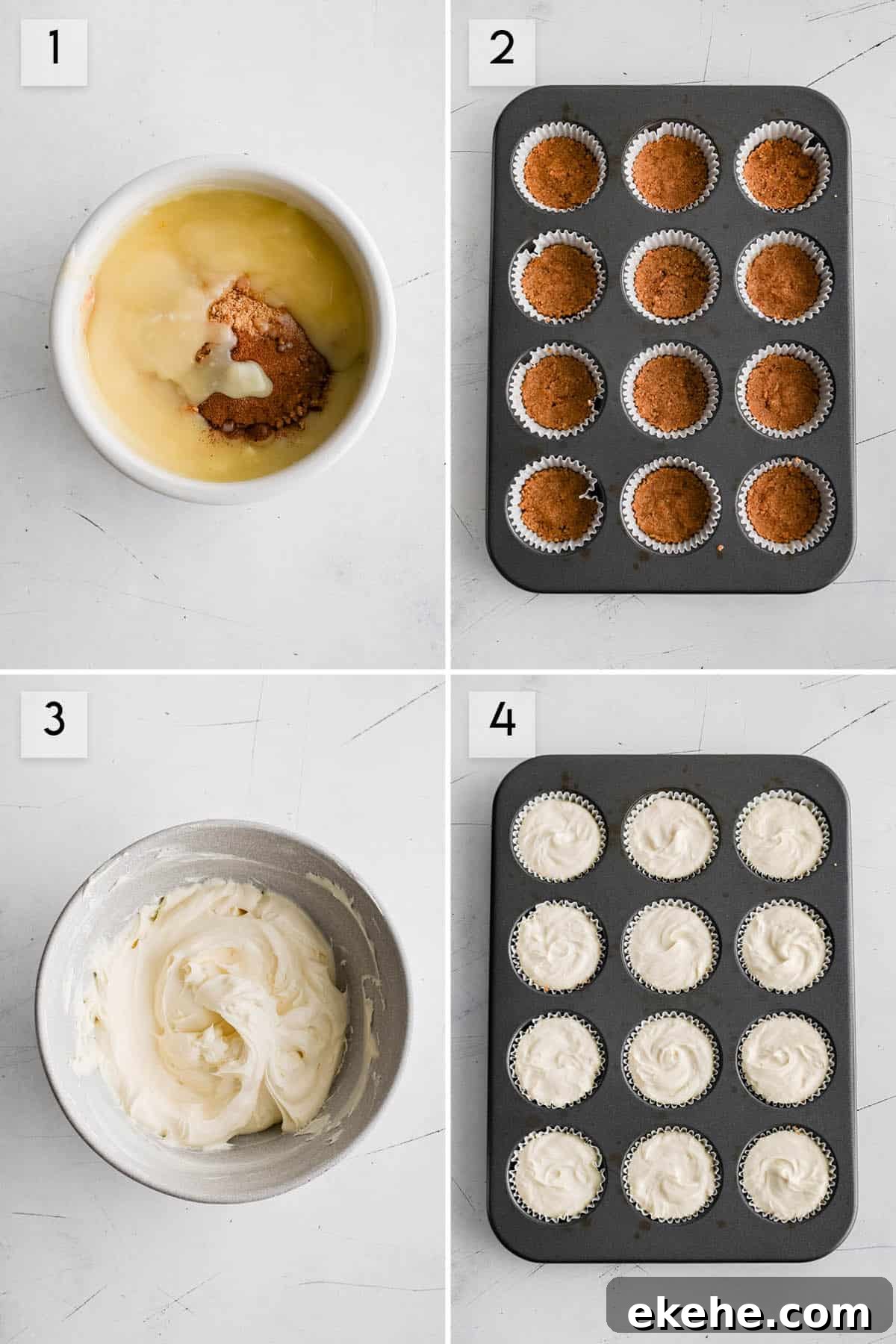 1

2

3

4

ekehe.com