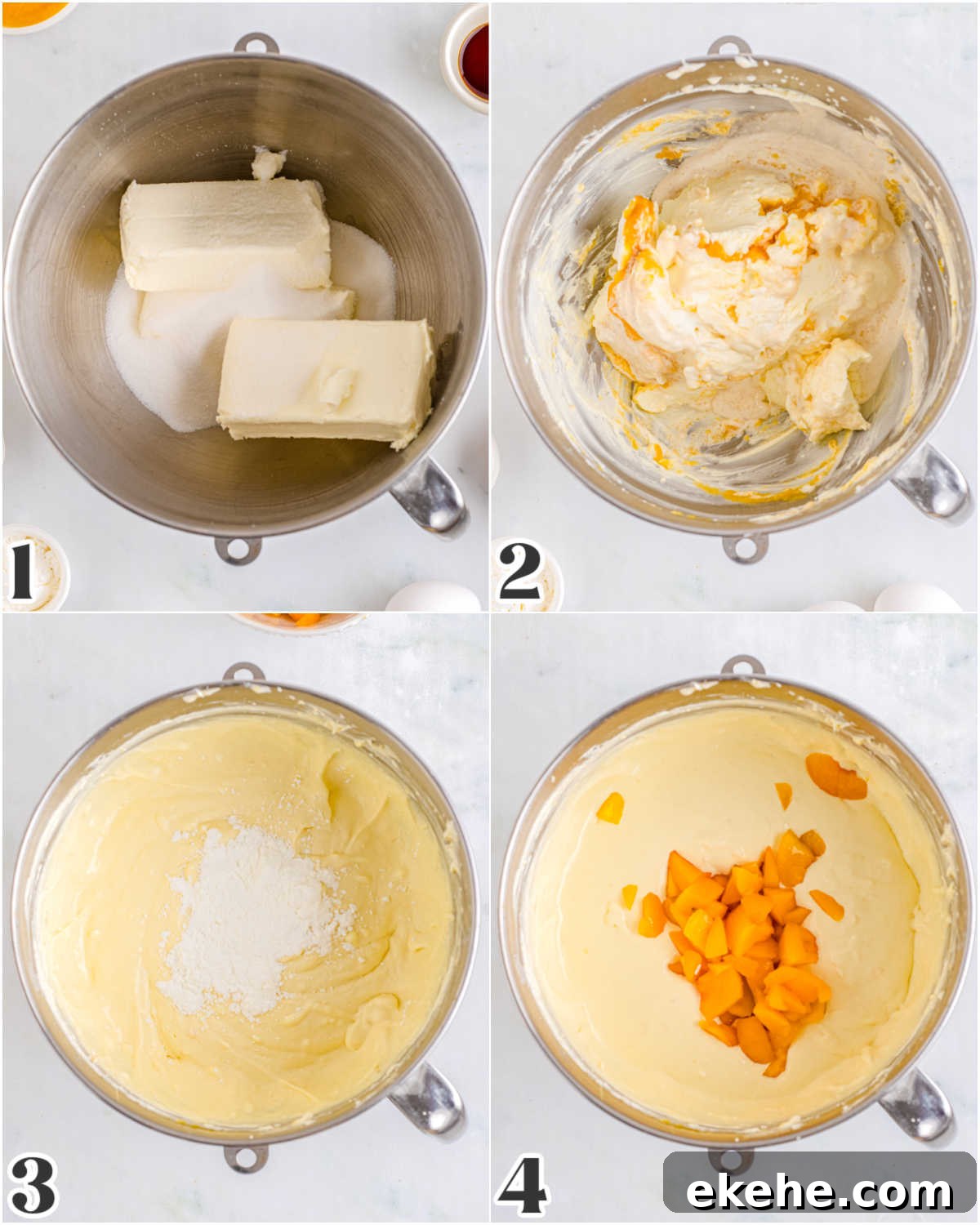 1
2
3
4
ekehe.com